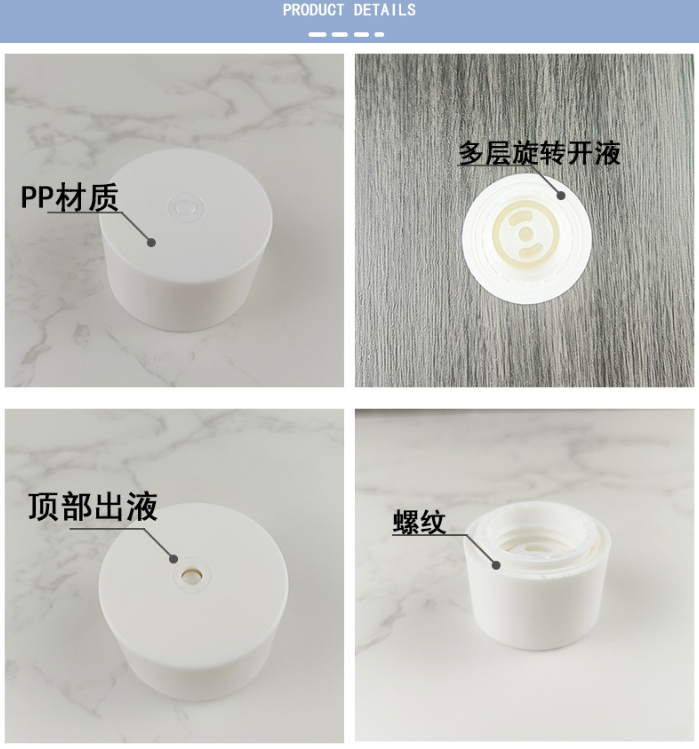 PRODUCT DETAILS

PP材质

多层旋转开液

顶部出液

螺纹