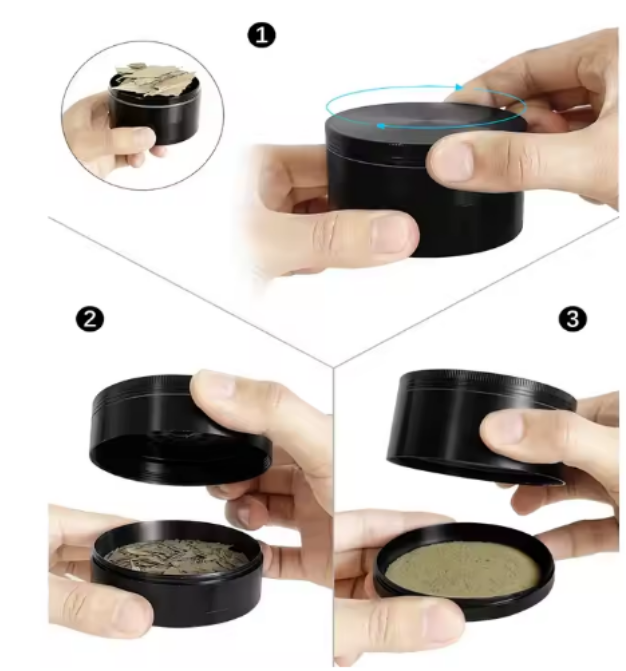 1

2

3