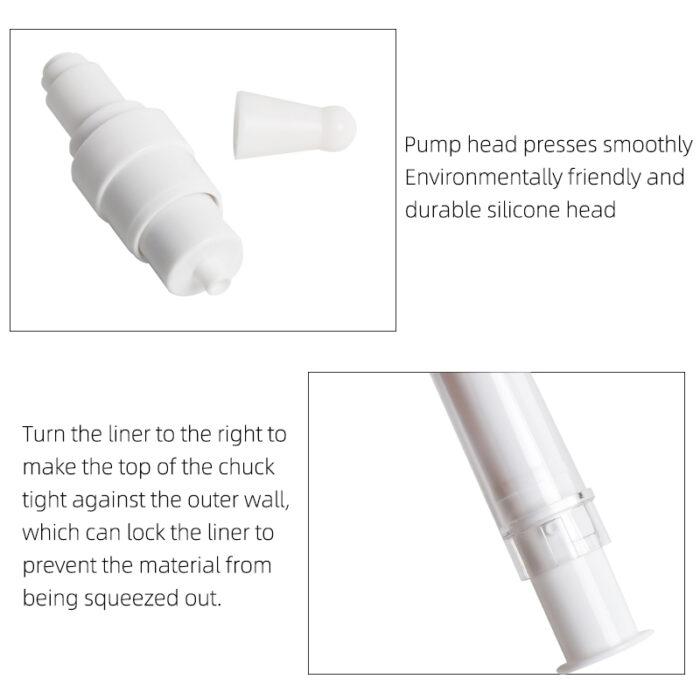 Pump head presses smoothly
Environmentally friendly and durable silicone head

Turn the liner to the right to make the top of the chuck tight against the outer wall, which can lock the liner to prevent the material from being squeezed out.