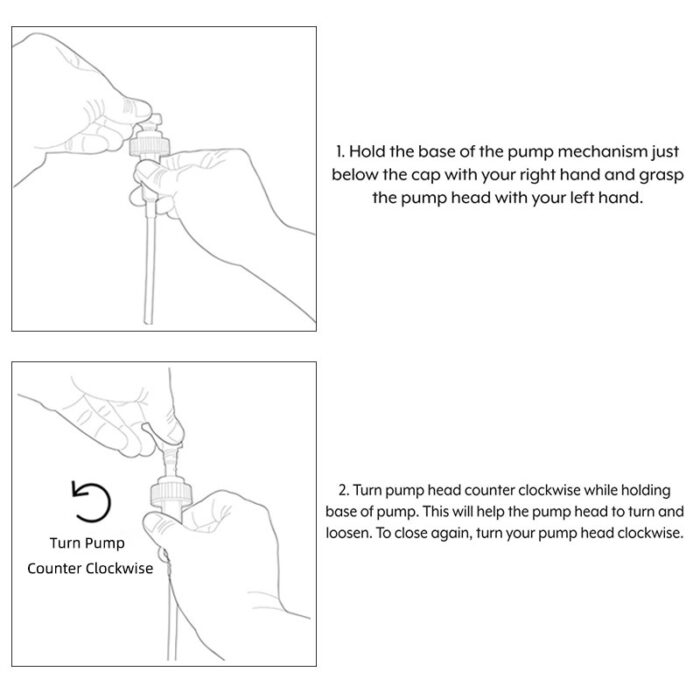 1. Hold the base of the pump mechanism just below the cap with your right hand and grasp the pump head with your left hand.

Turn Pump Counter Clockwise

2. Turn pump head counter clockwise while holding base of pump. This will help the pump head to turn and loosen. To close again, turn your pump head clockwise.