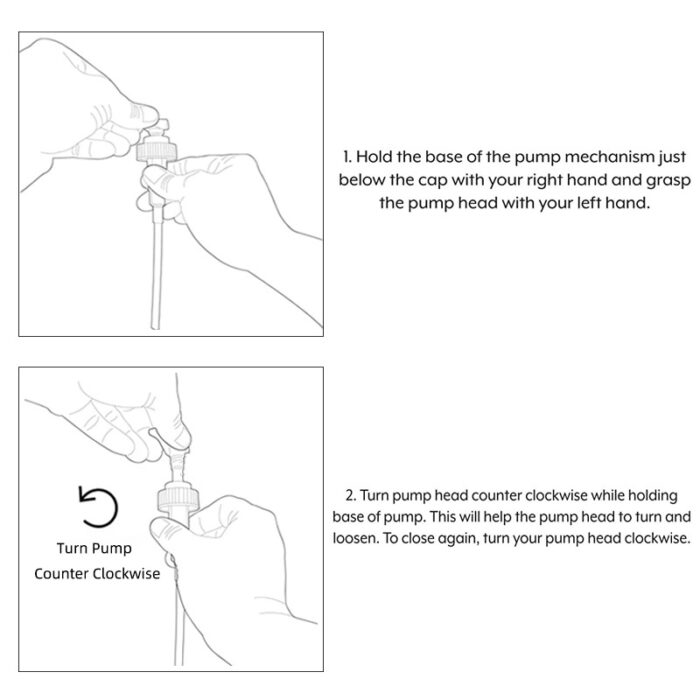 1. Hold the base of the pump mechanism just below the cap with your right hand and grasp the pump head with your left hand.

Turn Pump Counter Clockwise

2. Turn pump head counter clockwise while holding base of pump. This will help the pump head to turn and loosen. To close again, turn your pump head clockwise.