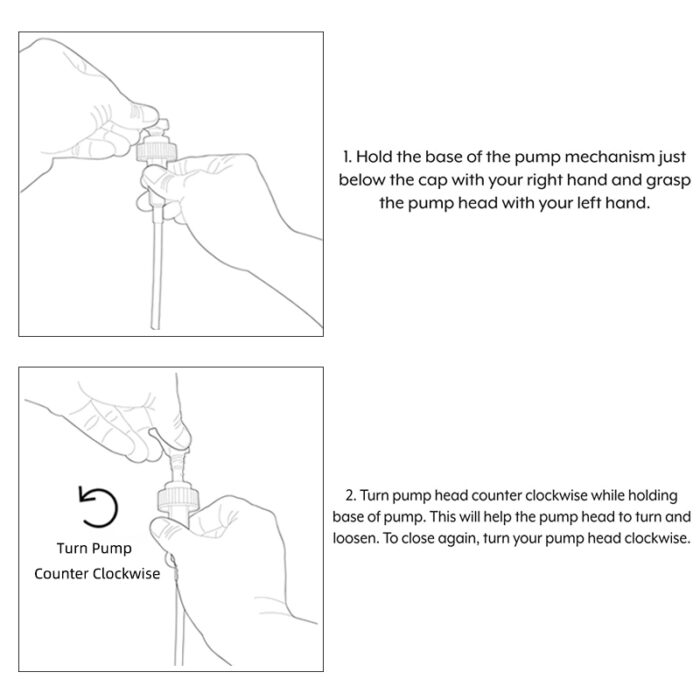 1. Hold the base of the pump mechanism just below the cap with your right hand and grasp the pump head with your left hand.

Turn Pump
Counter Clockwise

2. Turn pump head counter clockwise while holding base of pump. This will help the pump head to turn and loosen. To close again, turn your pump head clockwise.